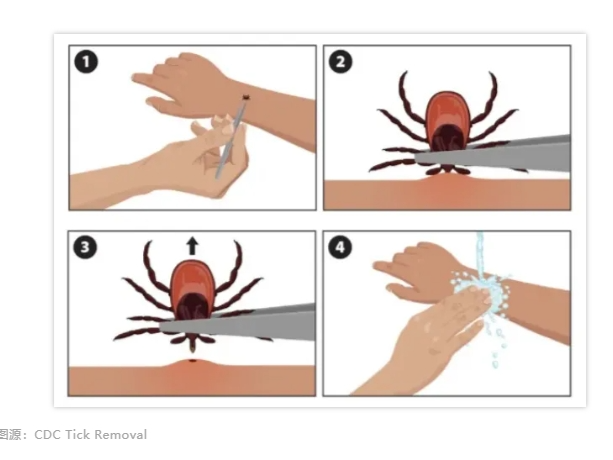 1

2

3

4

图源：CDC Tick Removal